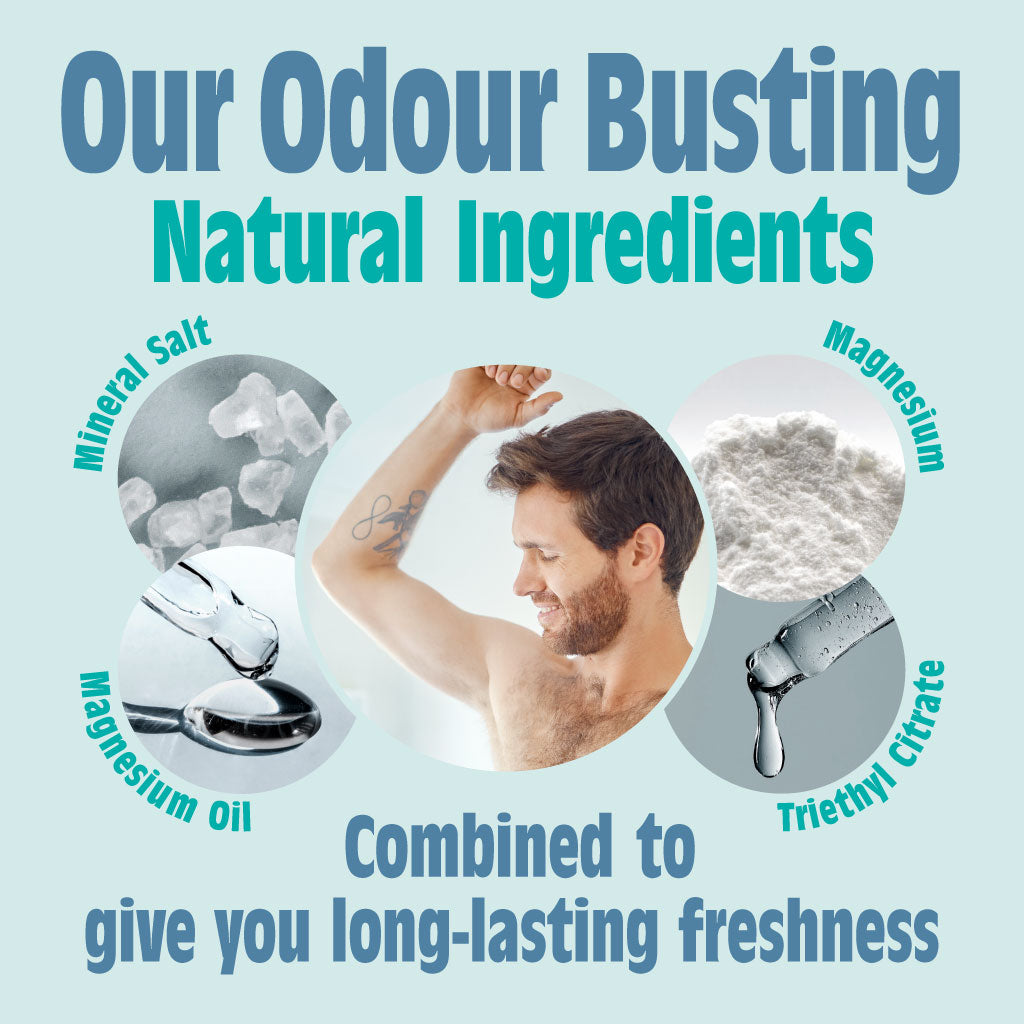 Our Odour Busting
Natural Ingredients

Mineral Salt

Magnesium

Magnesium Oil

Triethyl Citrate

Combined to give you long-lasting freshness